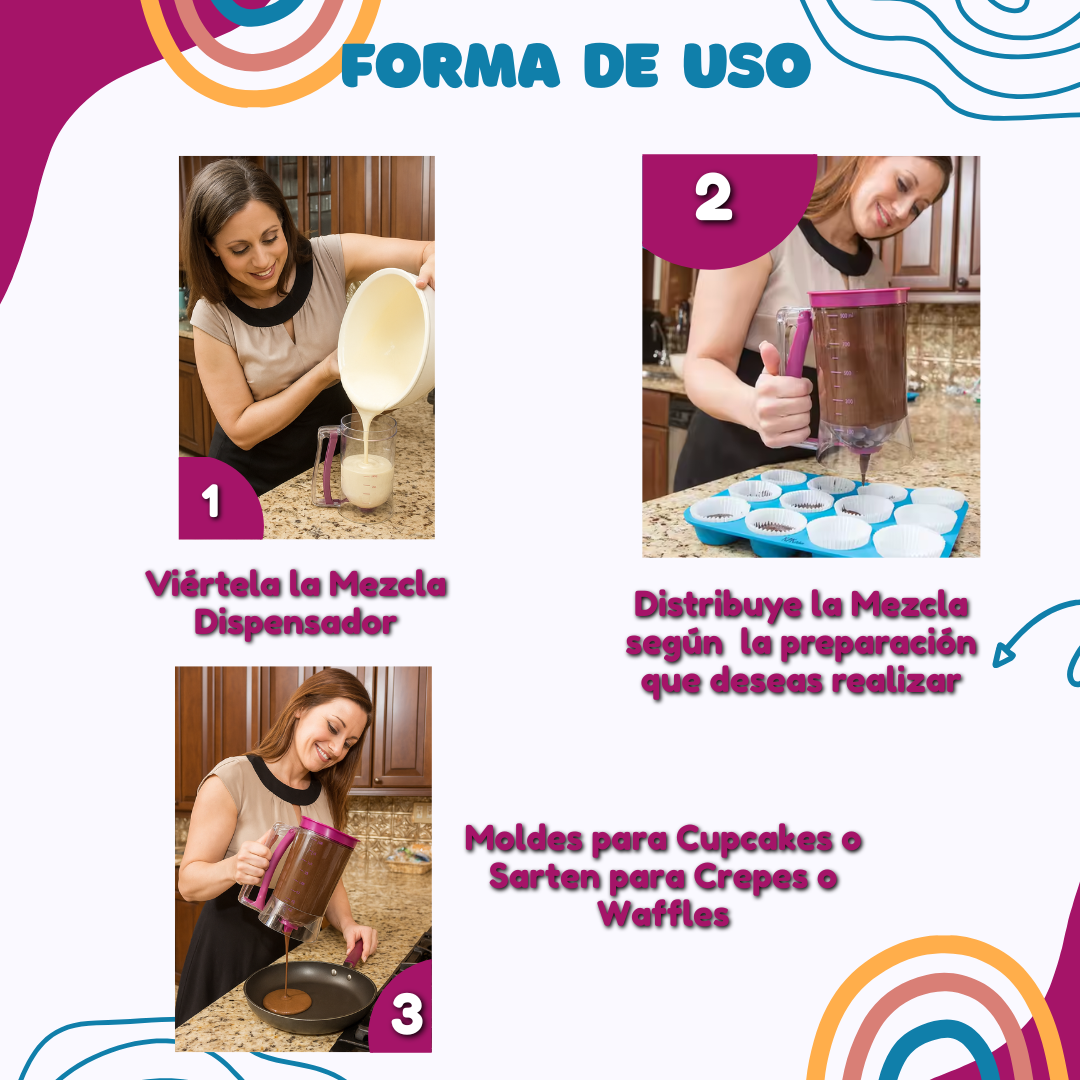 FORMA DE USO

1

Viértela la Mezcla Dispensador

2

Distribuye la Mezcla según la preparación que deseas realizar

3

Moldes para Cupcakes o Sarten para Crepes o Waffles